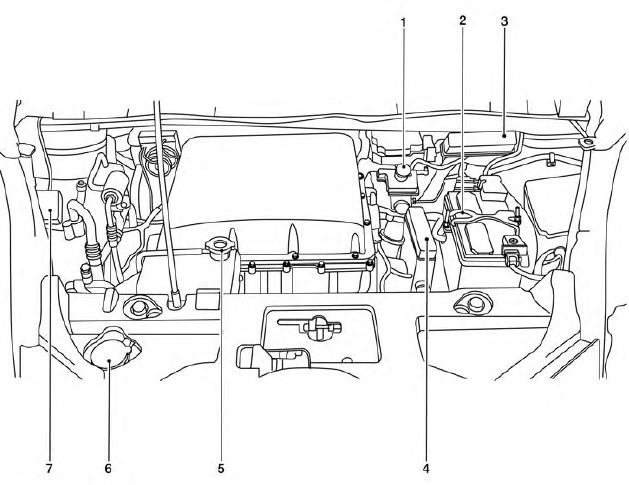 1
2
3
7
6
5
4