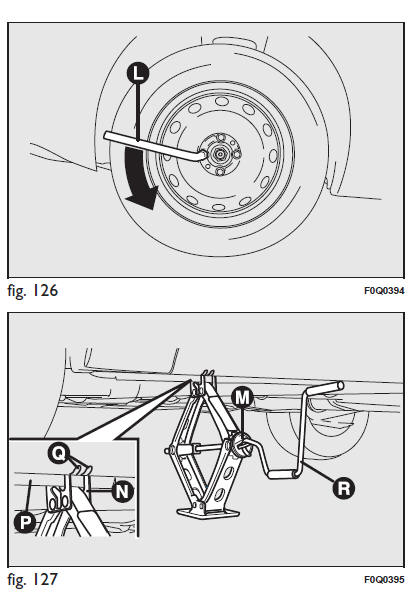 L

fig. 126

F0Q0394

M

Q

N

P

R

fig. 127

F0Q0395