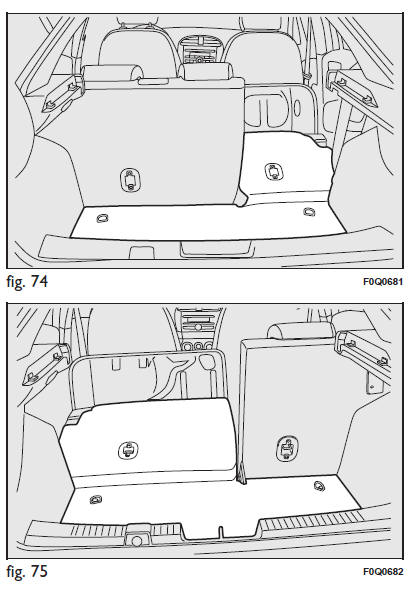 fig. 74

F0Q0681

fig. 75

F0Q0682