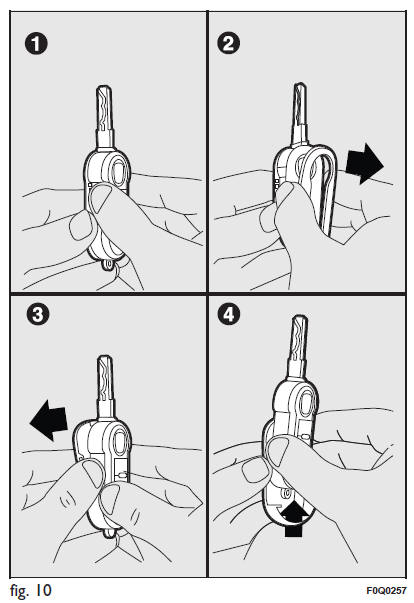 1

2

3

4

fig. 10

F0Q0257