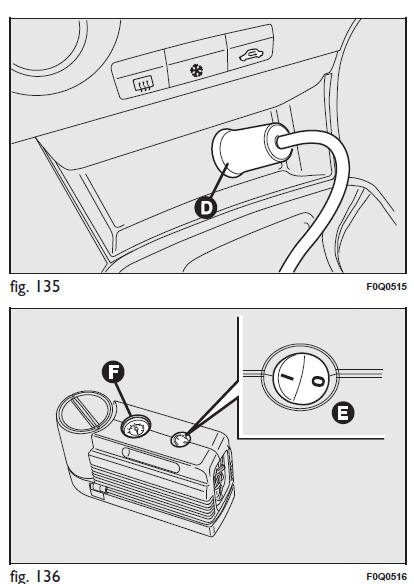 D

fig. 135

F0Q0515

F

I

0

E

fig. 136

F0Q0516