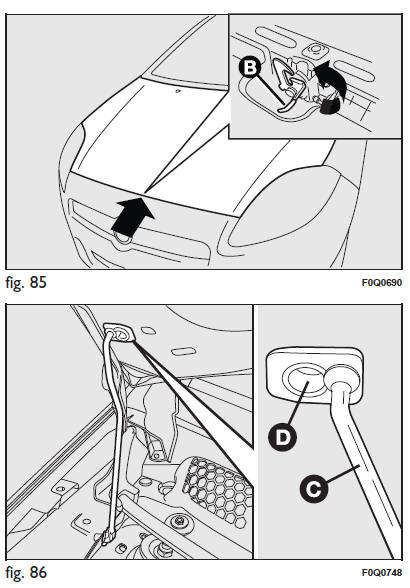 B

fig. 85

F0Q0690

D

C

fig. 86

F0Q0748